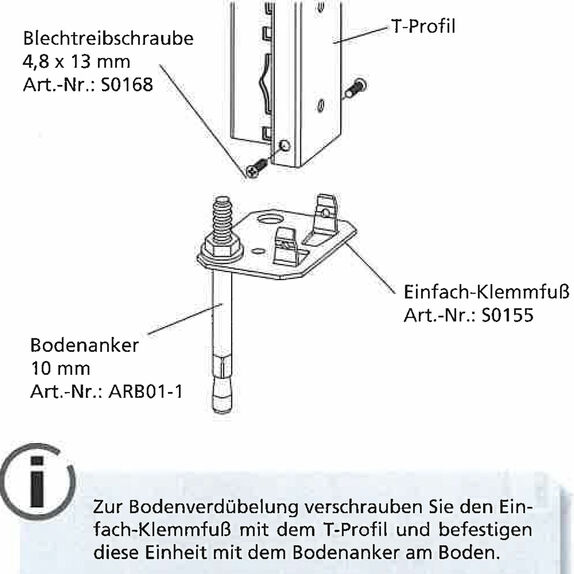 Blechtreibschraube
4,8 x 13 mm
Art.-Nr.: S0168

T-Profil

Einfach-Klemmfuß
Art.-Nr.: S0155

Bodenanker
10 mm
Art.-Nr.: ARB01-1

Zur Bodenverdübelung verschrauben Sie den Einfach-Klemmfuß mit dem T-Profil und befestigen diese Einheit mit dem Bodenanker am Boden.